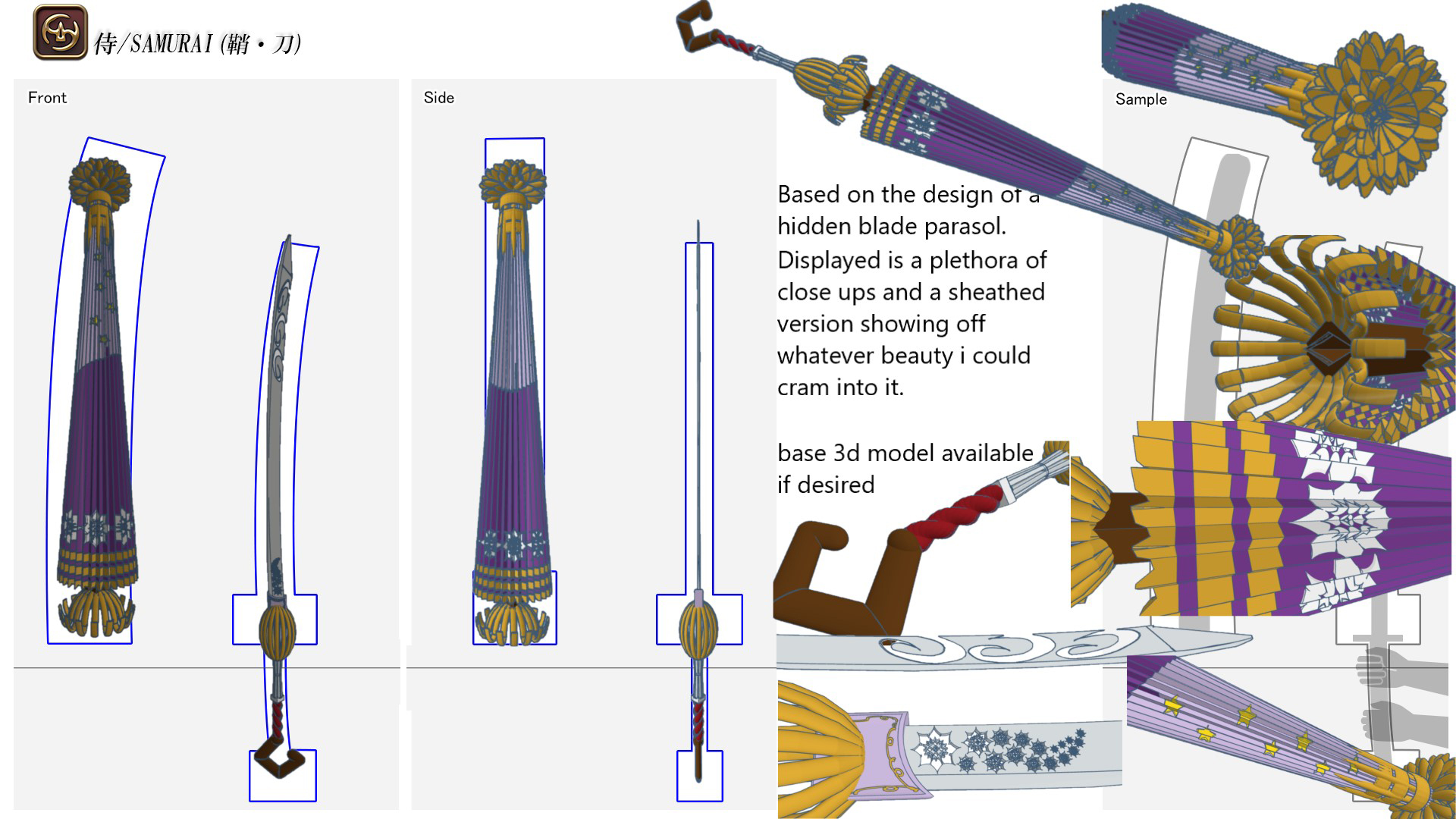 侍/SAMURAI (鞘・刀)

Front

Side

Sample

Based on the design of a hidden blade parasol. Displayed is a plethora of close ups and a sheathed version showing off whatever beauty i could cram into it.

base 3d model available if desired