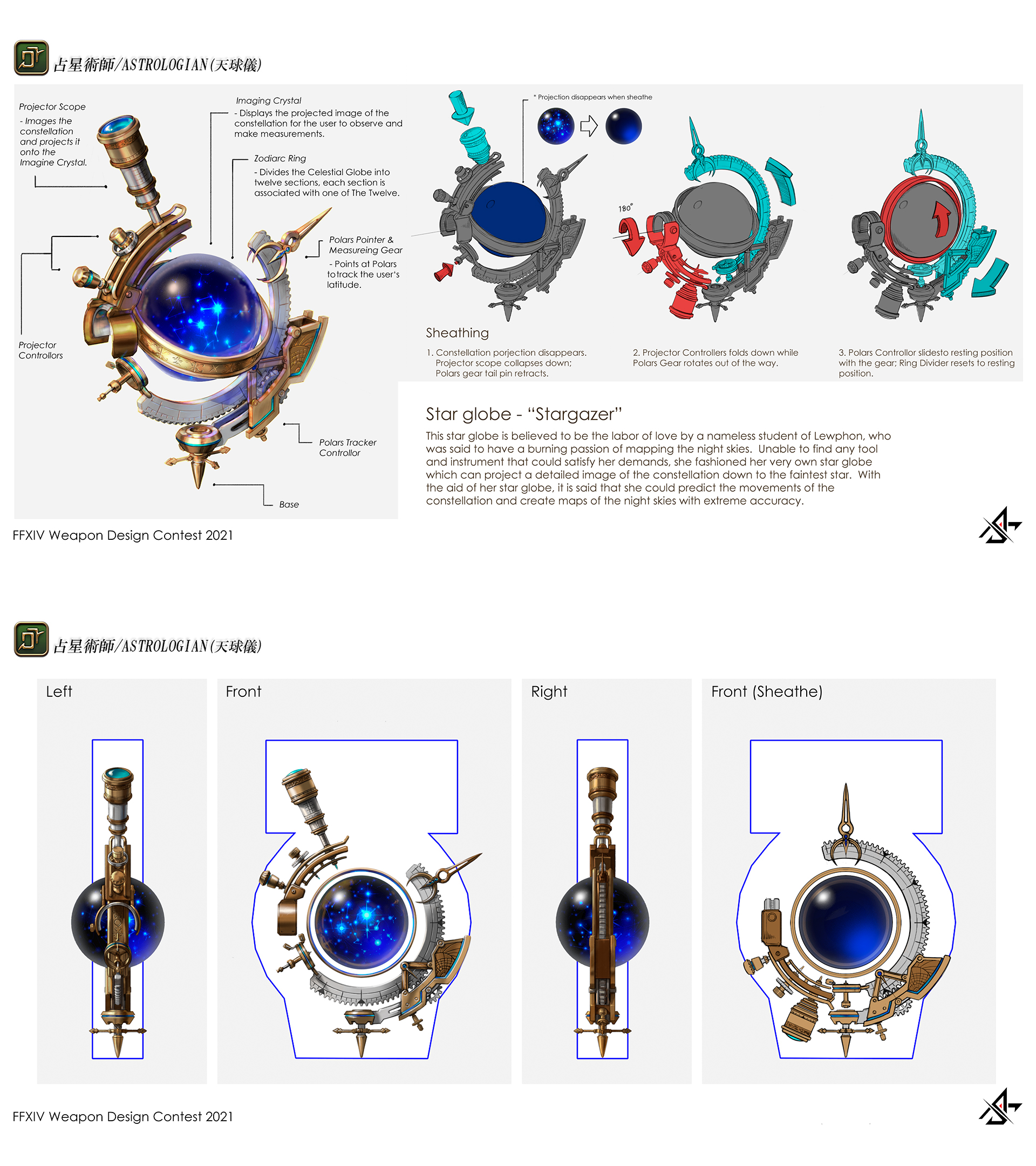 占星術師/ASTROLOGIAN(天球儀)

Projector Scope
- Images the constellation and projects it onto the Imagine Crystal.

Imaging Crystal
- Displays the projected image of the constellation for the user to observe and make measurements.

Zodiarc Ring
- Divides the Celestial Globe into twelve sections, each section is associated with one of The Twelve.

Polars Pointer & Measureing Gear
- Points at Polars to track the user's latitude.

Projector Controllors

Polars Tracker Controllor

Base

* Projection disappears when sheathe

180°

Sheathing

1. Constellation porjection disappears. Projector scope collapses down; Polars gear tail pin retracts.

2. Projector Controllers folds down while Polars Gear rotates out of the way.

3. Polars Controllor slidesto resting position with the gear; Ring Divider resets to resting position.

Star globe - "Stargazer"

This star globe is believed to be the labor of love by a nameless student of Lewphon, who was said to have a burning passion of mapping the night skies. Unable to find any tool and instrument that could satisfy her demands, she fashioned her very own star globe which can project a detailed image of the constellation down to the faintest star. With the aid of her star globe, it is said that she could predict the movements of the constellation and create maps of the night skies with extreme accuracy.

FFXIV Weapon Design Contest 2021

占星術師/ASTROLOGIAN(天球儀)

Left

Front

Right

Front (Sheathe)

FFXIV Weapon Design Contest 2021